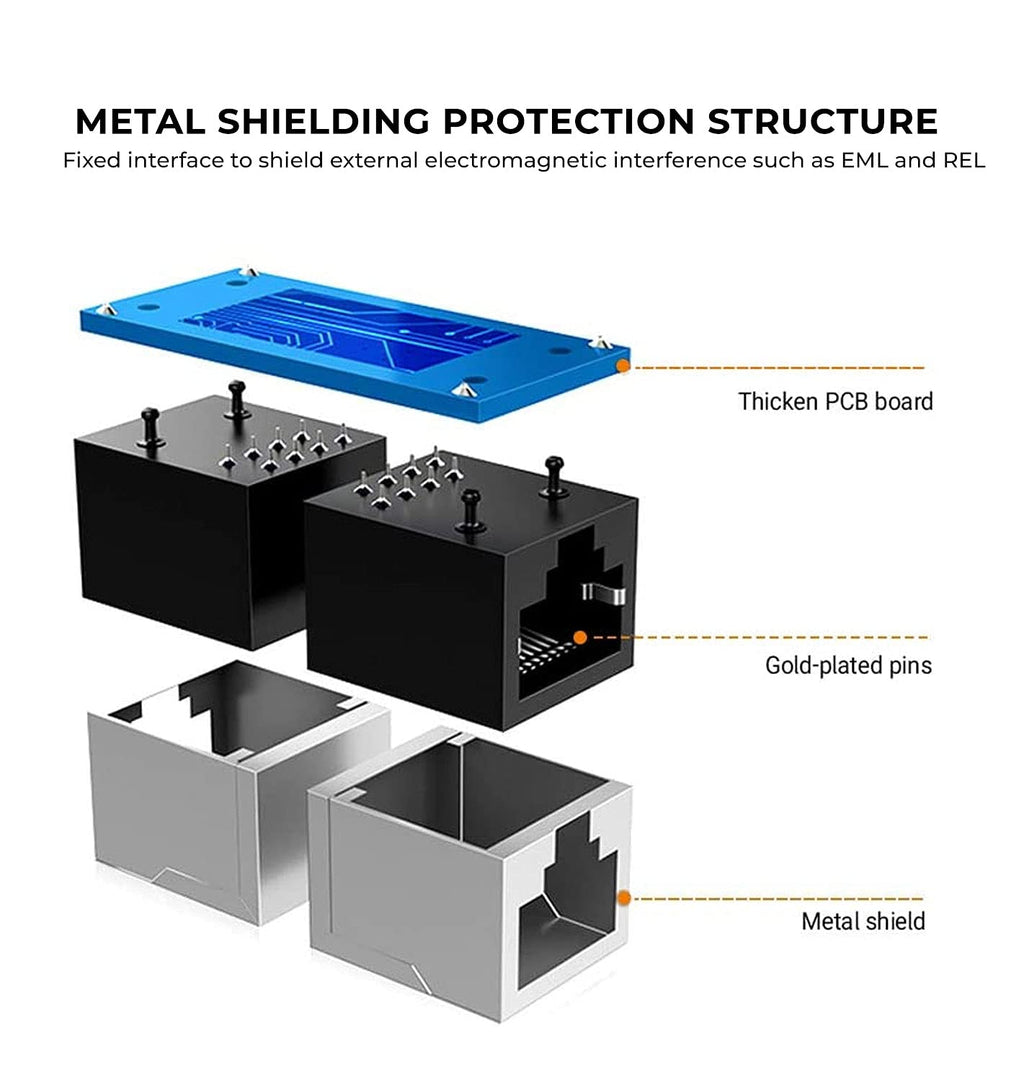 METAL SHIELDING PROTECTION STRUCTURE

Fixed interface to shield external electromagnetic interference such as EML and REL

Thicken PCB board

Gold-plated pins

Metal shield