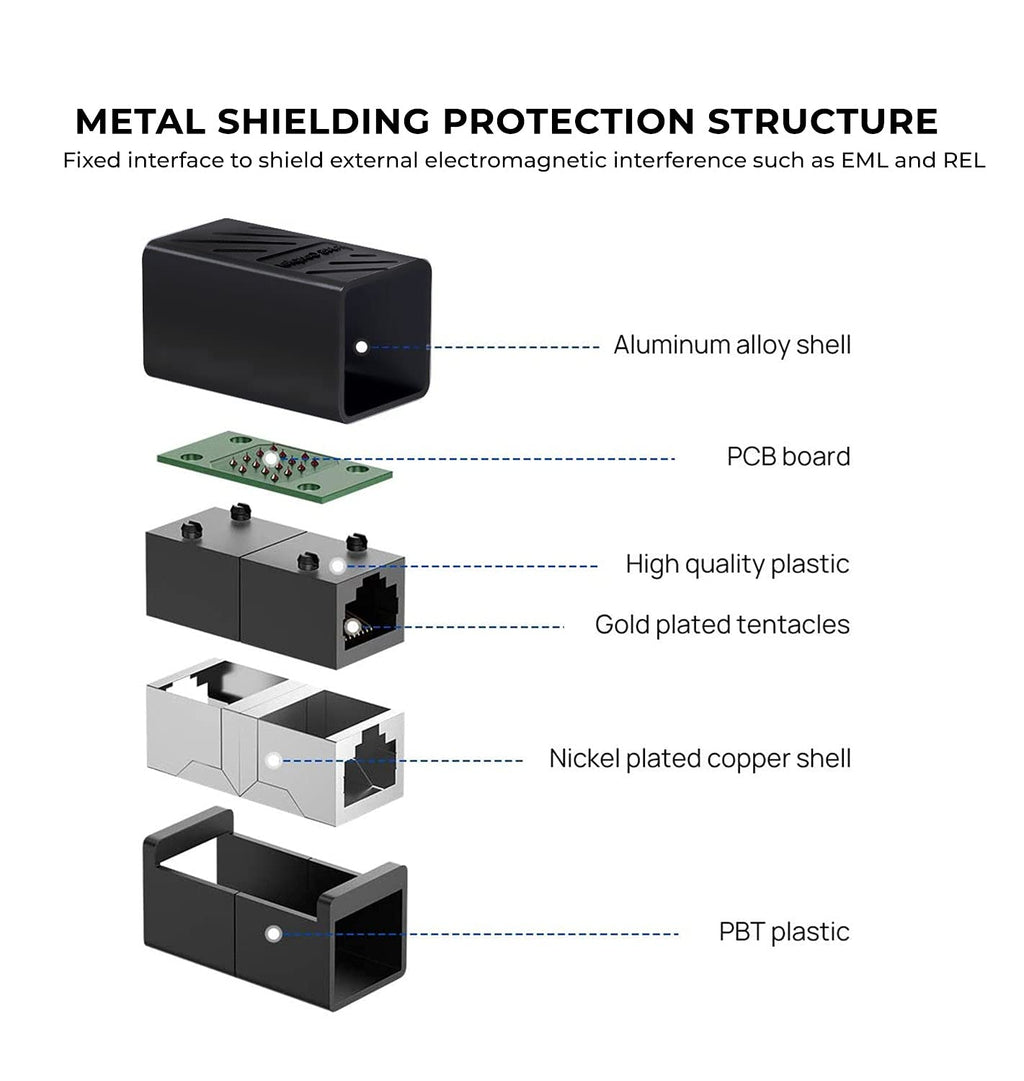 METAL SHIELDING PROTECTION STRUCTURE
Fixed interface to shield external electromagnetic interference such as EML and REL

Aluminum alloy shell

PCB board

High quality plastic

Gold plated tentacles

Nickel plated copper shell

PBT plastic